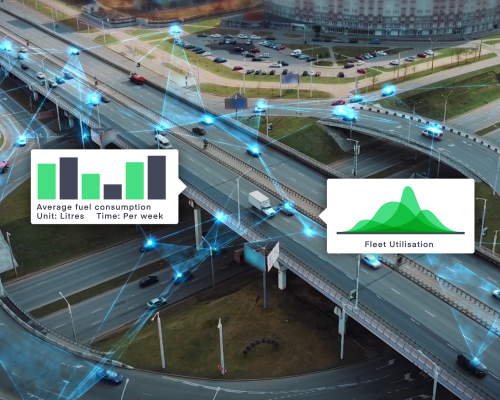 Average fuel consumption
Unit: Litres    Time: Per week

Fleet Utilisation