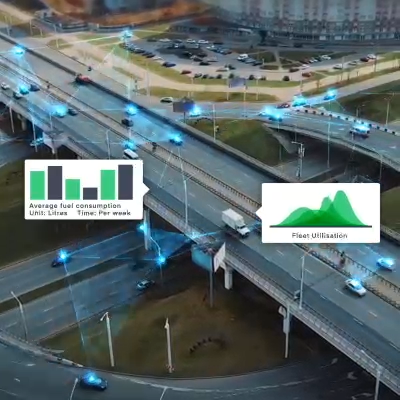 Average fuel consumption
Unit: Litres Time: Per week

Fleet Utilisation